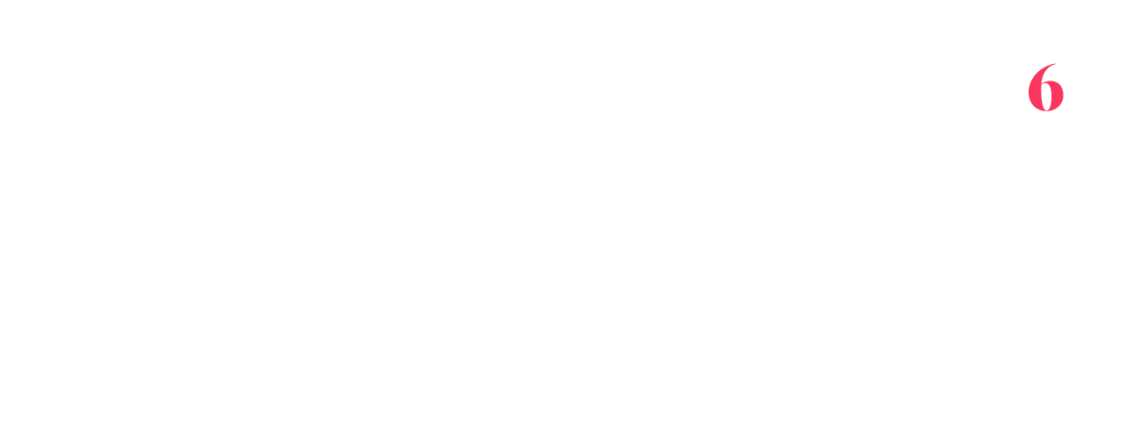 6