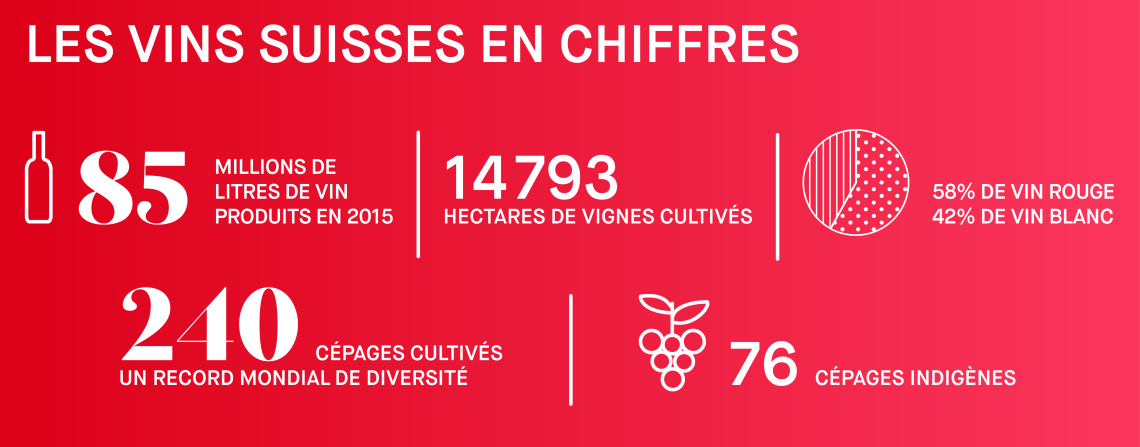 LES VINS SUISSES EN CHIFFRES

85 MILLIONS DE LITRES DE VIN PRODUITS EN 2015

14793 HECTARES DE VIGNES CULTIVÉS

58% DE VIN ROUGE
42% DE VIN BLANC

240 CÉPAGES CULTIVÉS
UN RECORD MONDIAL DE DIVERSITÉ

76 CÉPAGES INDIGÈNES