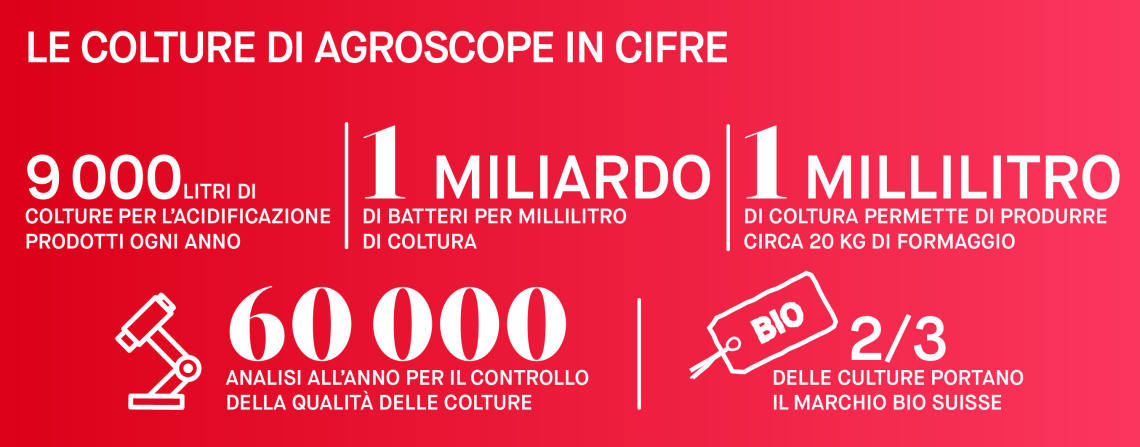 LE COLTURE DI AGROSCOPE IN CIFRE

9 000 LITRI DI COLTURE PER L'ACIDIFICAZIONE PRODOTTI OGNI ANNO

1 MILIARDO DI BATTERI PER MILLILITRO DI COLTURA

1 MILLILITRO DI COLTURA PERMETTE DI PRODURRE CIRCA 20 KG DI FORMAGGIO

60 000 ANALISI ALL'ANNO PER IL CONTROLLO DELLA QUALITÀ DELLE COLTURE

BIO

2/3 DELLE CULTURE PORTANO IL MARCHIO BIO SUISSE