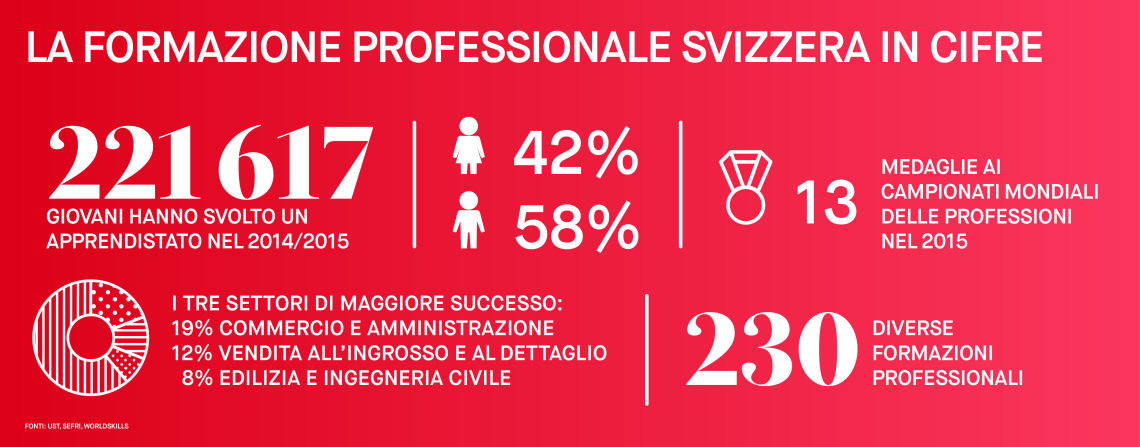 LA FORMAZIONE PROFESSIONALE SVIZZERA IN CIFRE

221 617
GIOVANI HANNO SVOLTO UN APPRENDISTATO NEL 2014/2015

42%
58%

13
MEDAGLIE AI CAMPIONATI MONDIALI DELLE PROFESSIONI NEL 2015

I TRE SETTORI DI MAGGIORE SUCCESSO:
19% COMMERCIO E AMMINISTRAZIONE
12% VENDITA ALL'INGROSSO E AL DETTAGLIO
8% EDILIZIA E INGEGNERIA CIVILE

230
DIVERSE FORMAZIONI PROFESSIONALI

FONTI: UST, SEFRI, WORLDSKILLS