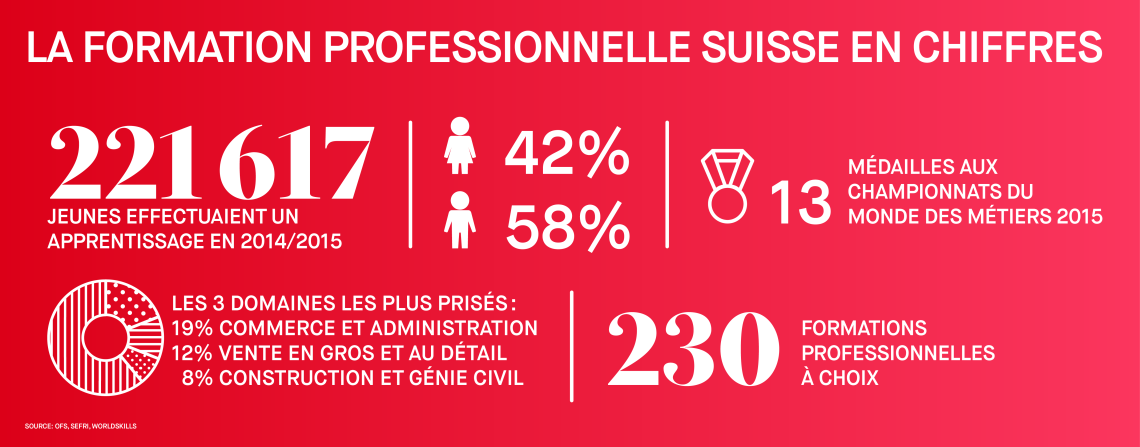 LA FORMATION PROFESSIONNELLE SUISSE EN CHIFFRES

221 617
JEUNES EFFECTUAIENT UN APPRENTISSAGE EN 2014/2015

42%
58%

13 MÉDAILLES AUX CHAMPIONNATS DU MONDE DES MÉTIERS 2015

LES 3 DOMAINES LES PLUS PRISÉS :
19% COMMERCE ET ADMINISTRATION
12% VENTE EN GROS ET AU DÉTAIL
8% CONSTRUCTION ET GÉNIE CIVIL

230 FORMATIONS PROFESSIONNELLES À CHOIX

SOURCE: OFS, SEFRI, WORLDSKILLS