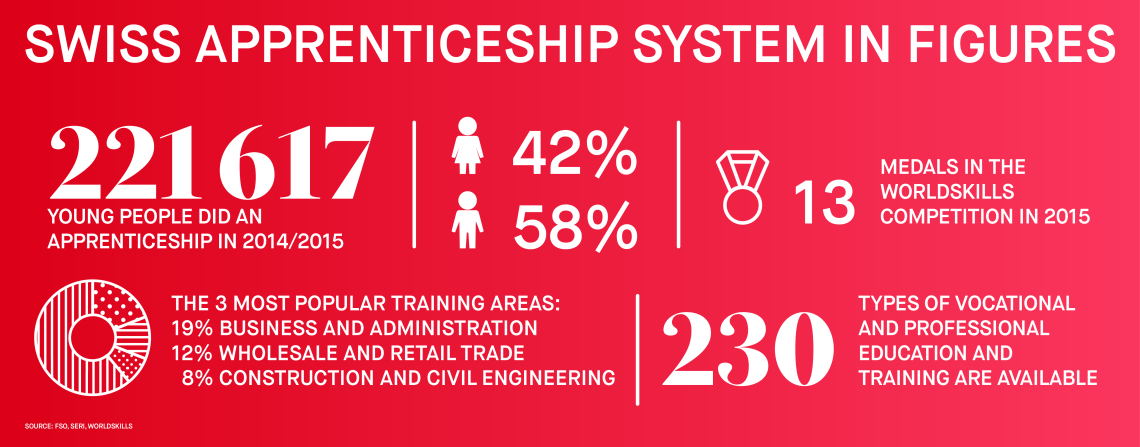 SWISS APPRENTICESHIP SYSTEM IN FIGURES

221 617
YOUNG PEOPLE DID AN APPRENTICESHIP IN 2014/2015

42%
58%

13
MEDALS IN THE WORLDSKILLS COMPETITION IN 2015

THE 3 MOST POPULAR TRAINING AREAS:
19% BUSINESS AND ADMINISTRATION
12% WHOLESALE AND RETAIL TRADE
8% CONSTRUCTION AND CIVIL ENGINEERING

230
TYPES OF VOCATIONAL AND PROFESSIONAL EDUCATION AND TRAINING ARE AVAILABLE

SOURCE: FSO, SERI, WORLDSKILLS