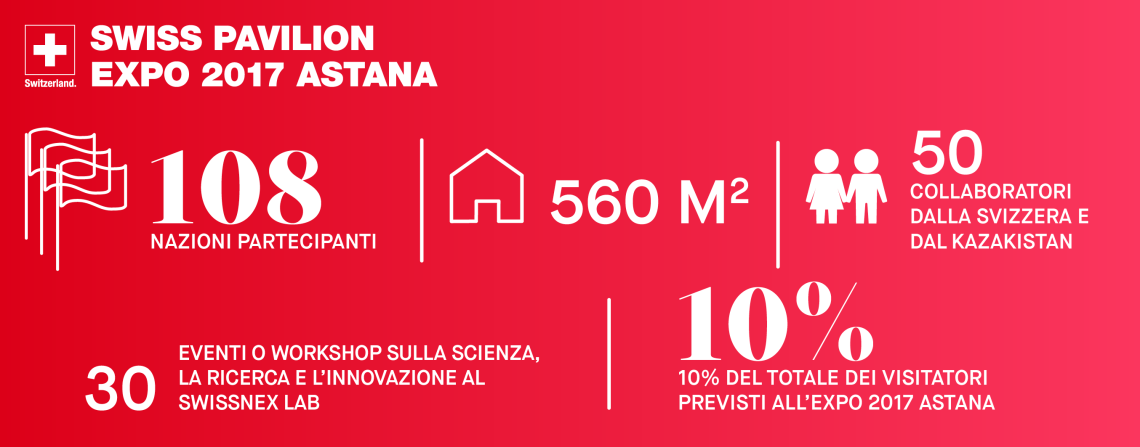 Switzerland.

SWISS PAVILION
EXPO 2017 ASTANA

108
NAZIONI PARTECIPANTI

560 M²

50
COLLABORATORI DALLA SVIZZERA E DAL KAZAKISTAN

30
EVENTI O WORKSHOP SULLA SCIENZA, LA RICERCA E L'INNOVAZIONE AL SWISSNEX LAB

10%
10% DEL TOTALE DEI VISITATORI PREVISTI ALL'EXPO 2017 ASTANA