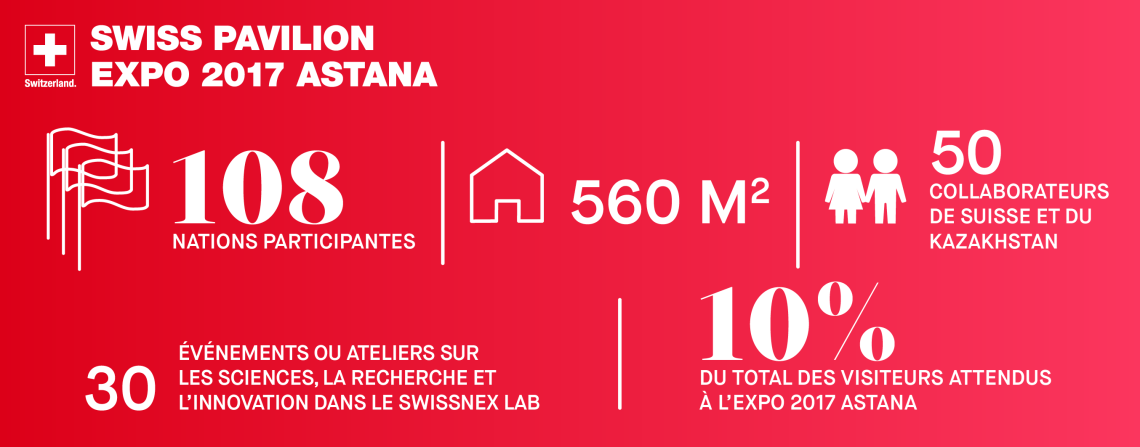 Switzerland.

SWISS PAVILION
EXPO 2017 ASTANA

108
NATIONS PARTICIPANTES

560 M²

50
COLLABORATEURS DE SUISSE ET DU KAZAKHSTAN

30
ÉVÉNEMENTS OU ATELIERS SUR LES SCIENCES, LA RECHERCHE ET L'INNOVATION DANS LE SWISSNEX LAB

10%
DU TOTAL DES VISITEURS ATTENDUS À L'EXPO 2017 ASTANA